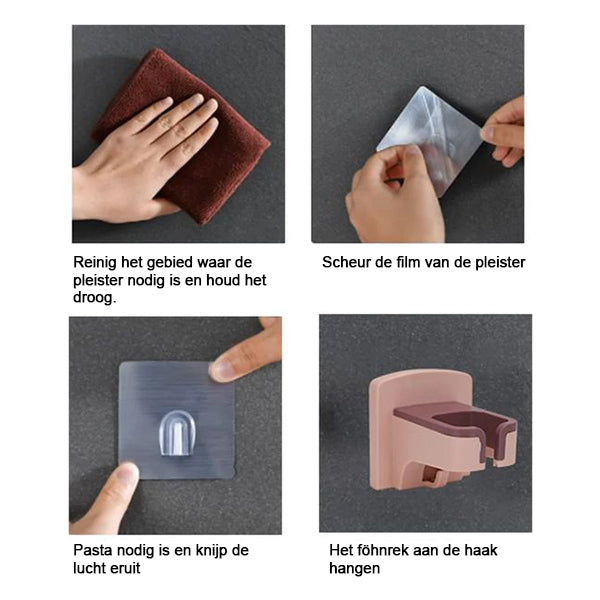 Reinig het gebied waar de pleister nodig is en houd het droog.

Scheur de film van de pleister

Pasta nodig is en knijp de lucht eruit

Het föhnrek aan de haak hangen