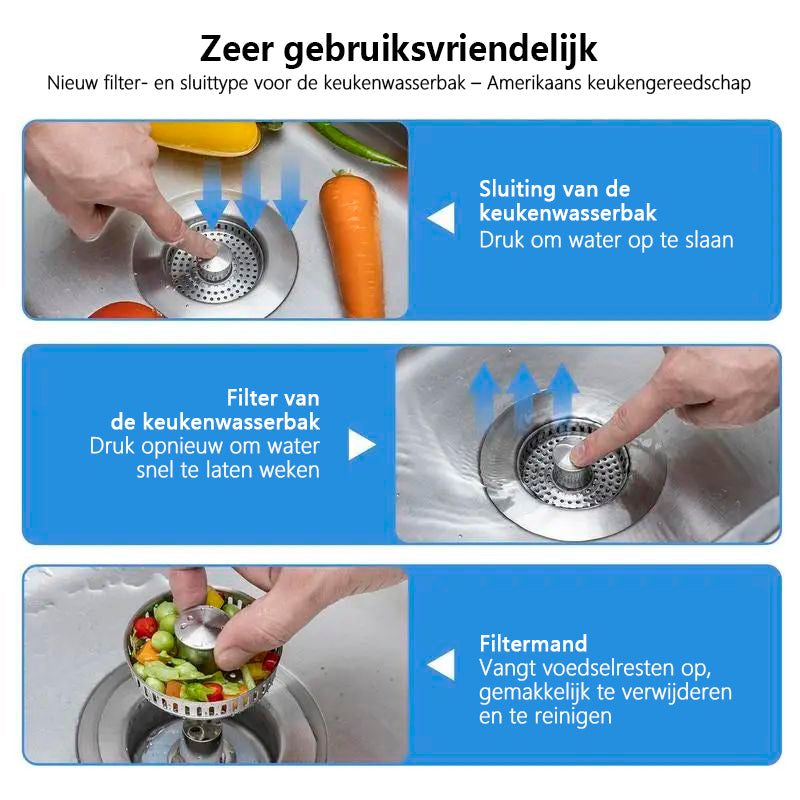 Zeer gebruiksvriendelijk

Nieuw filter- en sluittype voor de keukenwasserbak – Amerikaans keukengereedschap

Sluiting van de keukenwasserbak
Druk om water op te slaan

Filter van de keukenwasserbak
Druk opnieuw om water snel te laten weken

Filtermand
Vangt voedselresten op, gemakkelijk te verwijderen en te reinigen